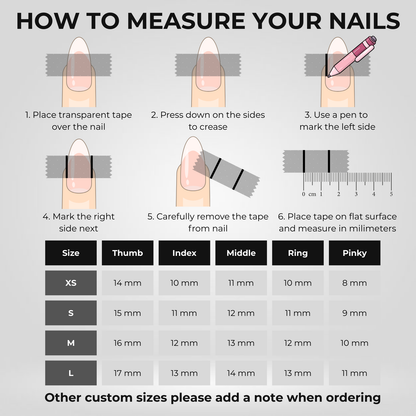 HOW TO MEASURE YOUR NAILS

1. Place transparent tape over the nail

2. Press down on the sides to crease

3. Use a pen to mark the left side

4. Mark the right side next

5. Carefully remove the tape from nail

0 cm 1 2 3 4 5

6. Place tape on flat surface and measure in milimeters

| Size | Thumb | Index | Middle | Ring | Pinky |
|---|---|---|---|---|---|
| XS | 14 mm | 10 mm | 11 mm | 10 mm | 8 mm |
| S | 15 mm | 11 mm | 12 mm | 11 mm | 9 mm |
| M | 16 mm | 12 mm | 13 mm | 12 mm | 10 mm |
| L | 17 mm | 13 mm | 14 mm | 13 mm | 11 mm |

Other custom sizes please add a note when ordering