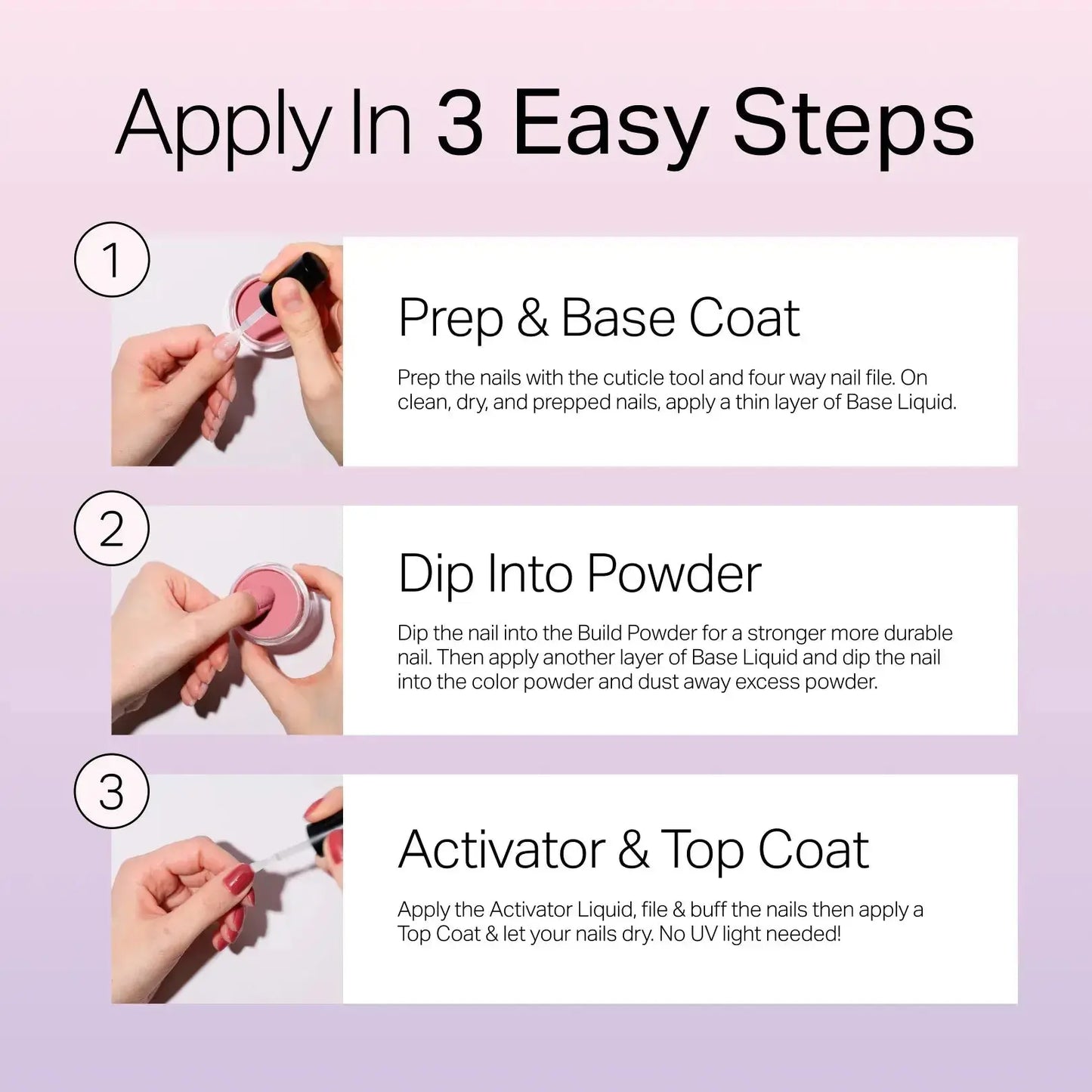 Apply In 3 Easy Steps

1

Prep & Base Coat

Prep the nails with the cuticle tool and four way nail file. On clean, dry, and prepped nails, apply a thin layer of Base Liquid.

2

Dip Into Powder

Dip the nail into the Build Powder for a stronger more durable nail. Then apply another layer of Base Liquid and dip the nail into the color powder and dust away excess powder.

3

Activator & Top Coat

Apply the Activator Liquid, file & buff the nails then apply a Top Coat & let your nails dry. No UV light needed!